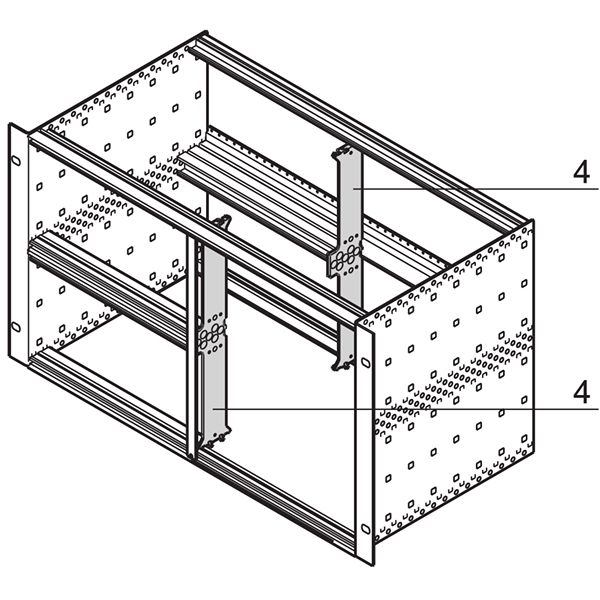 4

4