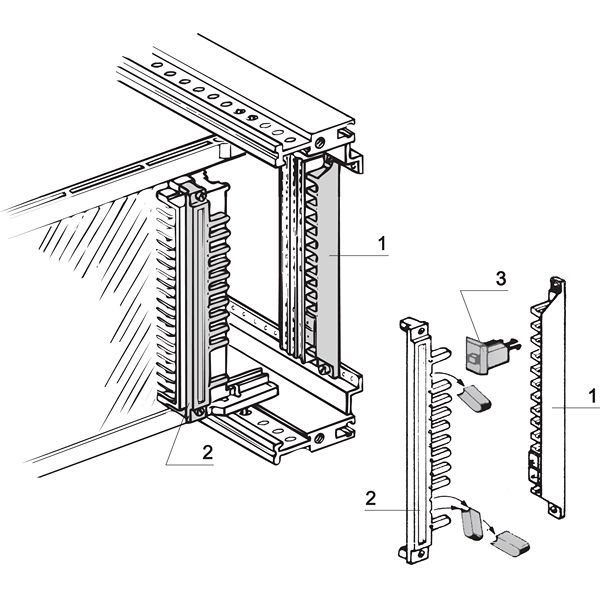 1
3
1
2
2