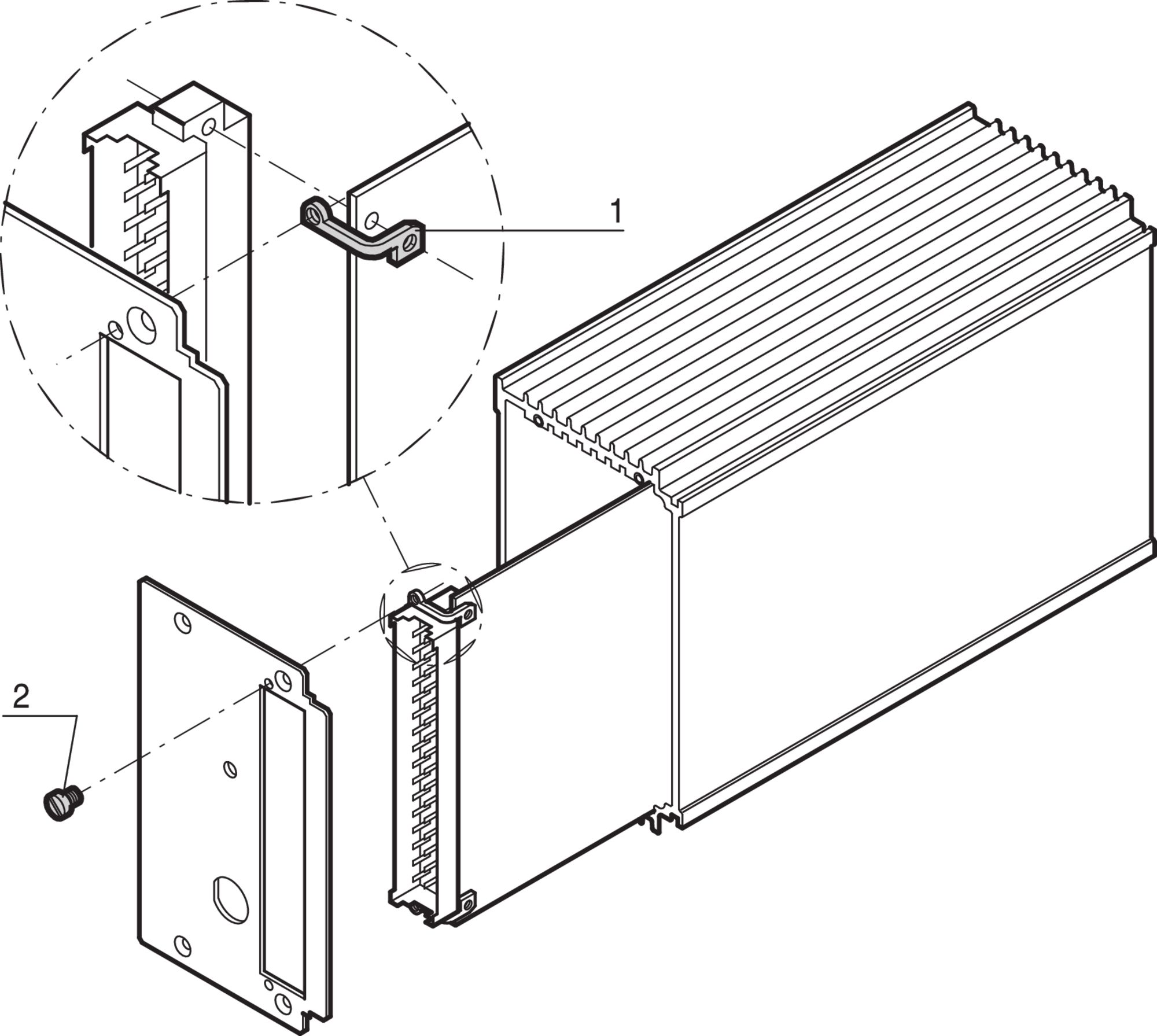 1

2