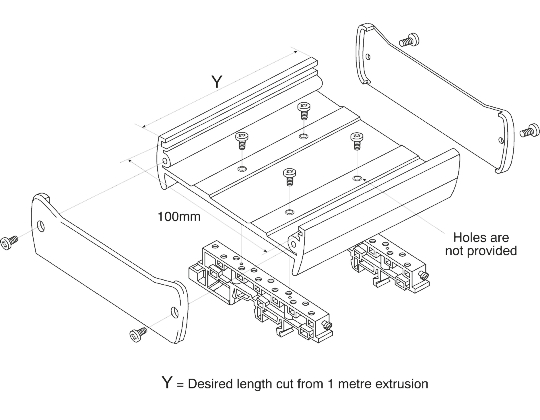 Y

100mm

Holes are not provided

Y = Desired length cut from 1 metre extrusion