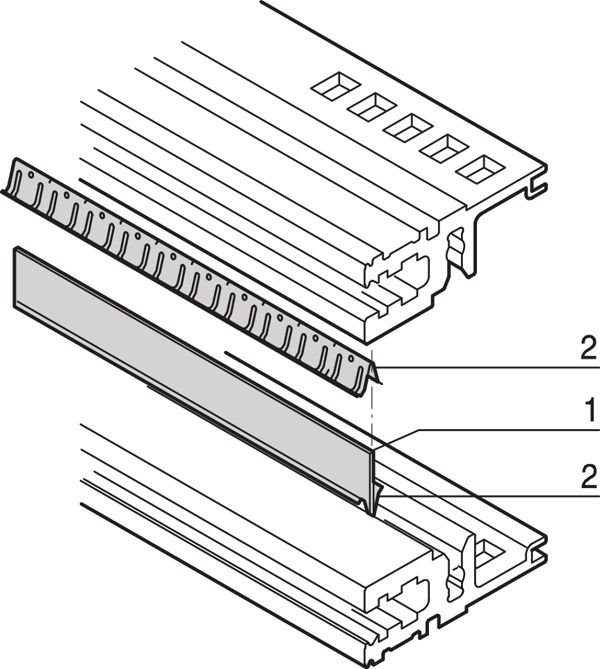 2
1
2